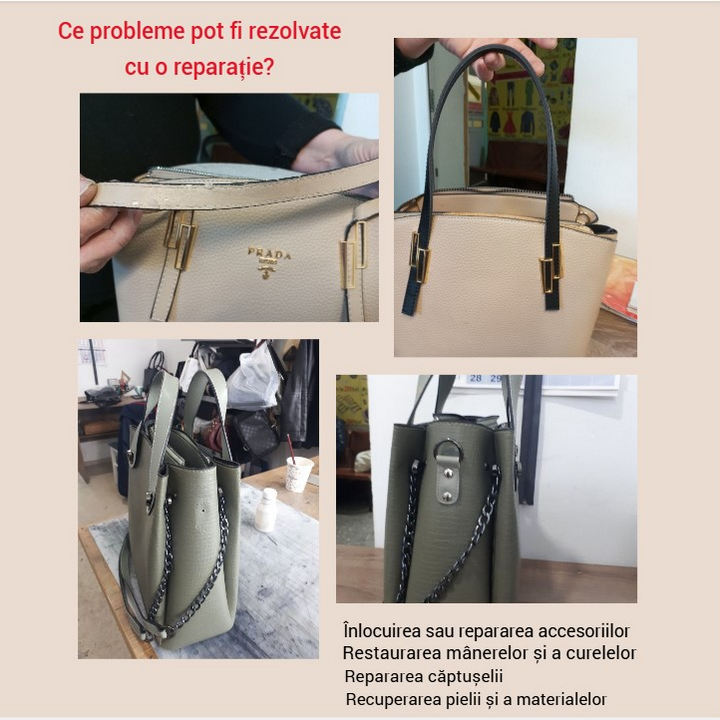 Ce probleme pot fi rezolvate cu o reparație?

PRADA

28 29

Înlocuirea sau repararea accesoriilor
Restaurarea mânerelor și a curelelor
Repararea căptușelii
Recuperarea pielii și a materialelor